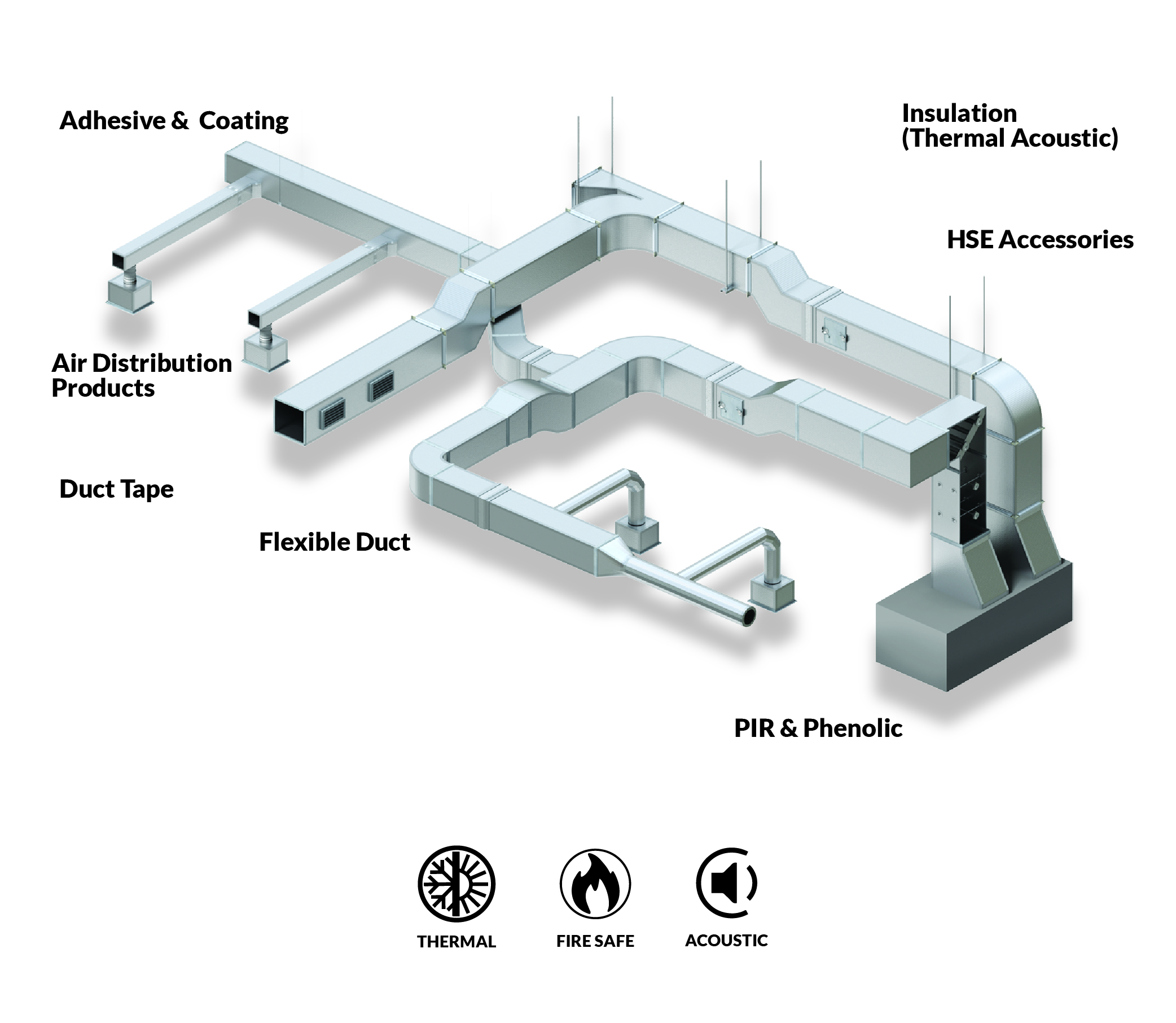 Adhesive & Coating

Insulation (Thermal Acoustic)

HSE Accessories

Air Distribution Products

Duct Tape

Flexible Duct

PIR & Phenolic

THERMAL

FIRE SAFE

ACOUSTIC