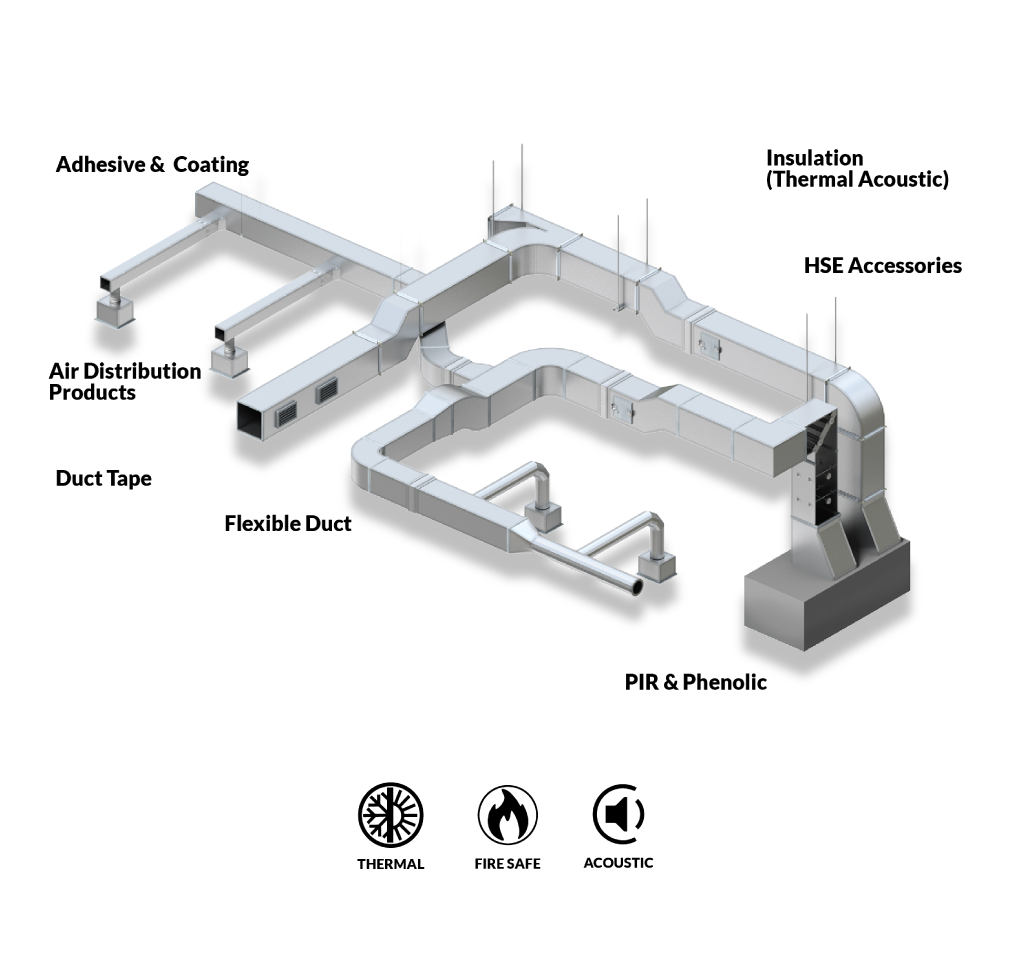 Adhesive &  Coating

Insulation
(Thermal Acoustic)

HSE Accessories

Air Distribution
Products

Duct Tape

Flexible Duct

PIR & Phenolic

THERMAL

FIRE SAFE

ACOUSTIC